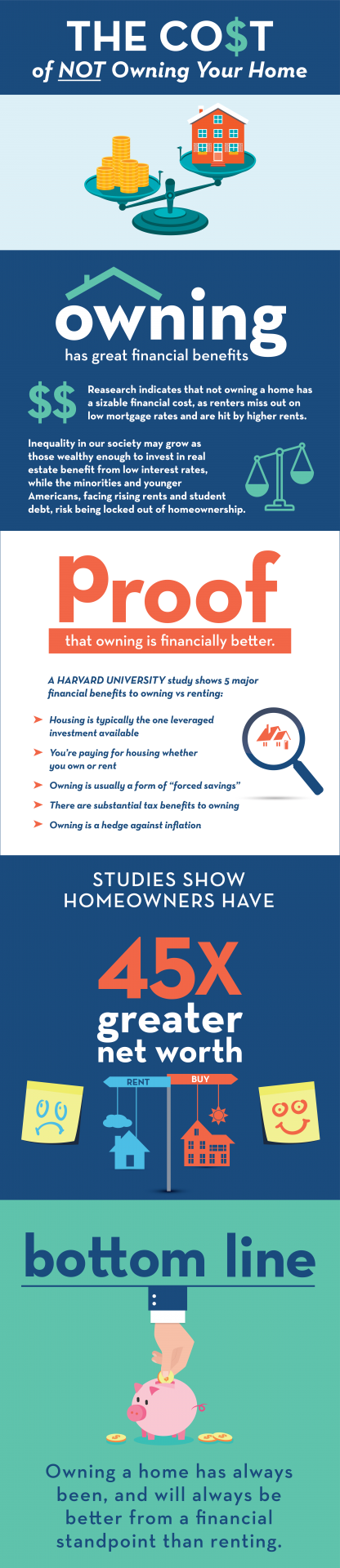 THE CO$T
of NOT Owning Your Home

owning
has great financial benefits

$$ Reasearch indicates that not owning a home has a sizable financial cost, as renters miss out on low mortgage rates and are hit by higher rents.

Inequality in our society may grow as those wealthy enough to invest in real estate benefit from low interest rates, while the minorities and younger Americans, facing rising rents and student debt, risk being locked out of homeownership.

Proof
that owning is financially better.

A HARVARD UNIVERSITY study shows 5 major financial benefits to owning vs renting:

Housing is typically the one leveraged investment available

You're paying for housing whether you own or rent

Owning is usually a form of "forced savings"

There are substantial tax benefits to owning

Owning is a hedge against inflation

STUDIES SHOW HOMEOWNERS HAVE

45X
greater net worth

RENT
BUY

bottom line

Owning a home has always been, and will always be better from a financial standpoint than renting.